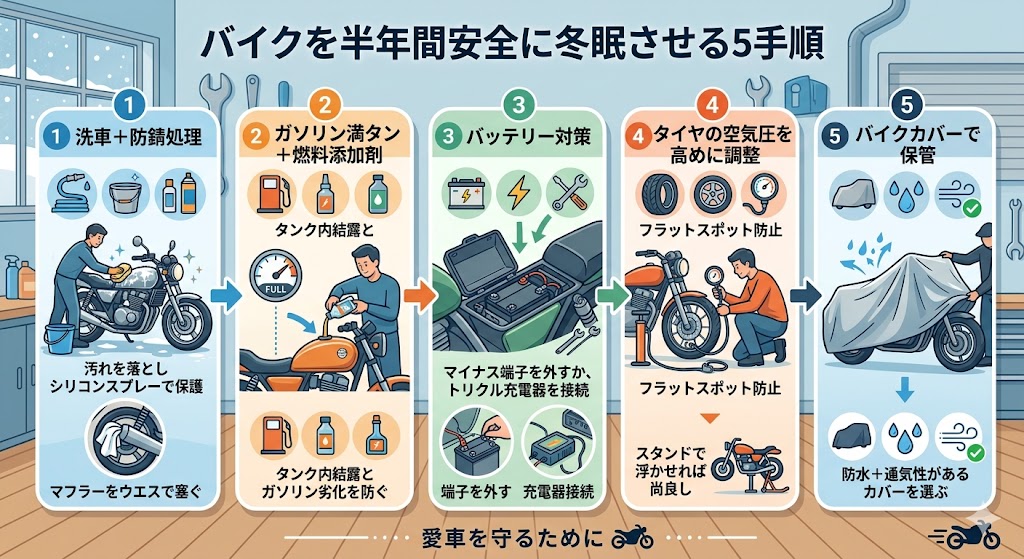 バイクを半年間安全に冬眠させる5手順

1
1 洗車＋防錆処理
汚れを落とし
シリコンスプレーで保護
マフラーをウエスで塞ぐ

2
2 ガソリン満タン
＋燃料添加剤
タンク内結露と
FULL
タンク内結露と
ガソリン劣化を防ぐ

3
3 バッテリー対策
マイナス端子を外すか、
トリクル充電器を接続
端子を外す　充電器接続

4
4 タイヤの空気圧を
高めに調整
フラットスポット防止
フラットスポット防止
スタンドで
浮かせれば
尚良し

5
5 バイクカバーで
保管
防水＋通気性がある
カバーを選ぶ

愛車を守るために