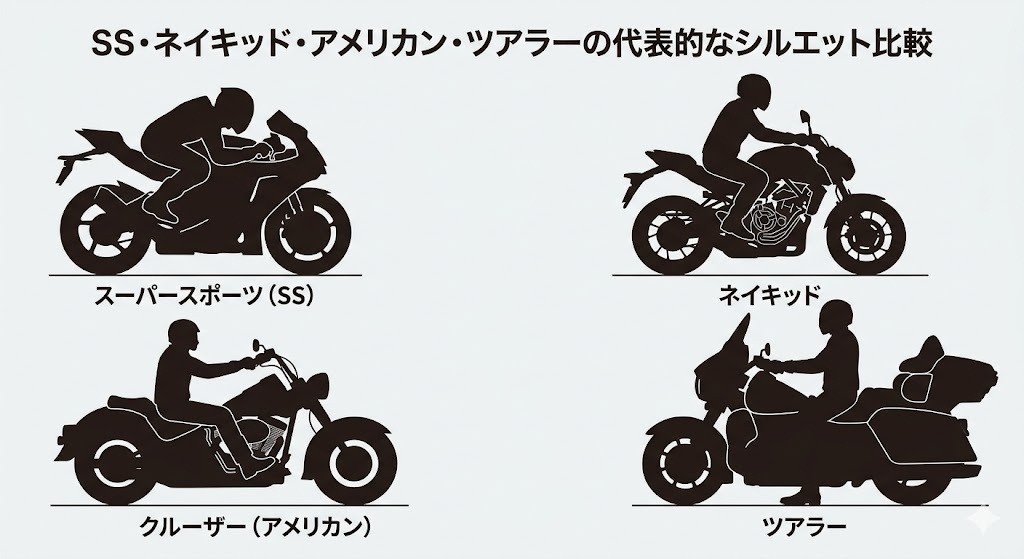 SS・ネイキッド・アメリカン・ツアラーの代表的なシルエット比較

スーパースポーツ（SS）

ネイキッド

クルーザー（アメリカン）

ツアラー