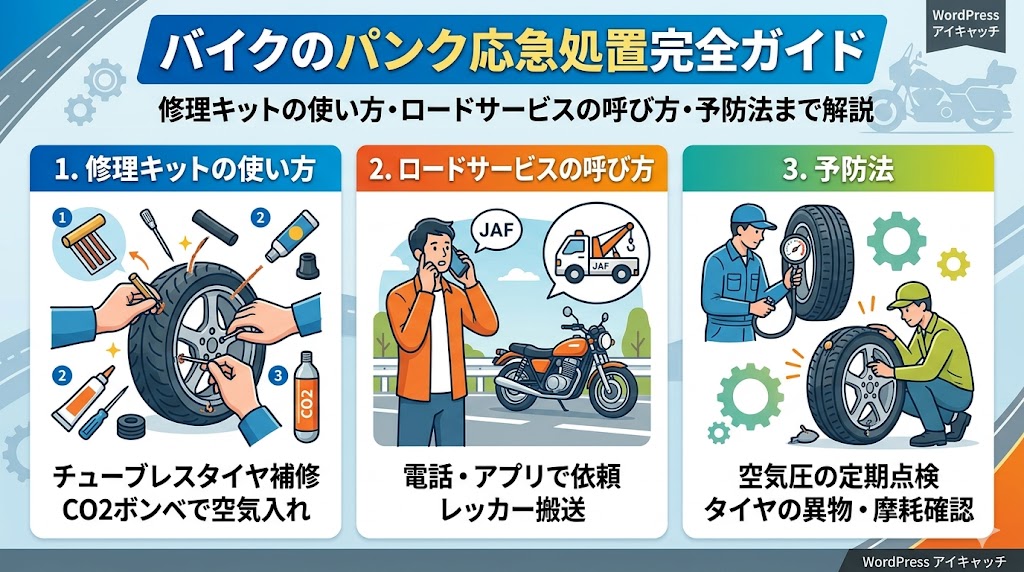 WordPress アイキャッチ

バイクのパンク応急処置完全ガイド

修理キットの使い方・ロードサービスの呼び方・予防法まで解説

1. 修理キットの使い方

1
2
2
3
CO2

チューブレスタイヤ補修
CO2ボンベで空気入れ

2. ロードサービスの呼び方

JAF
JAF

電話・アプリで依頼
レッカー搬送

3. 予防法

空気圧の定期点検
タイヤの異物・摩耗確認

WordPress アイキャッチ